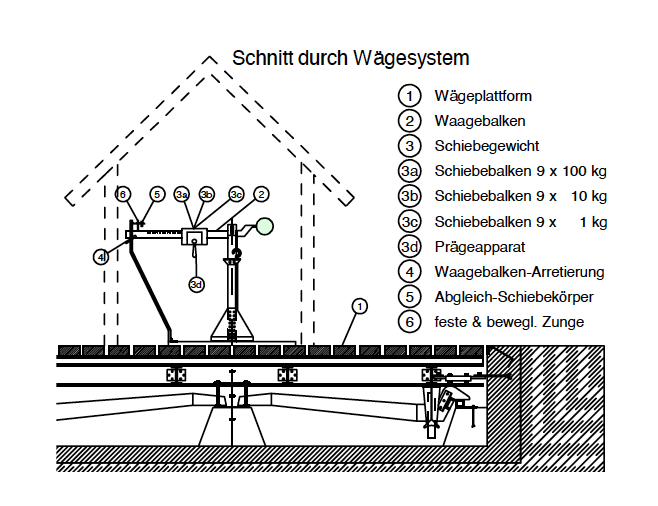 Schnitt durch Wägesystem

1 Wägeplattform
2 Waagebalken
3 Schiebegewicht
3a Schiebebalken 9 x 100 kg
3b Schiebebalken 9 x 10 kg
3c Schiebebalken 9 x 1 kg
3d Prägeapparat
4 Waagebalken-Arretierung
5 Abgleich-Schiebekörper
6 feste & bewegl. Zunge

6 5 3a 3b 3c 2
4
3d
1